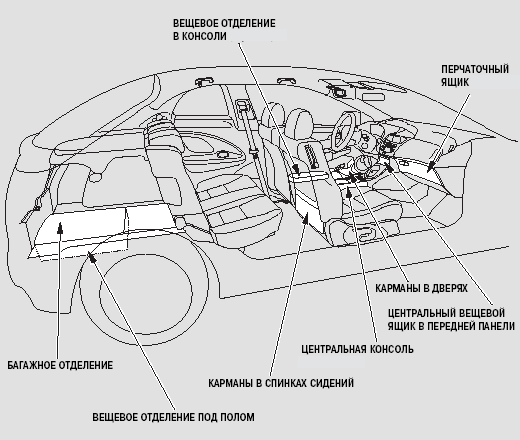 ВЕЩЕВОЕ ОТДЕЛЕНИЕ В КОНСОЛИ

ПЕРЧАТОЧНЫЙ ЯЩИК

КАРМАНЫ В ДВЕРЯХ

ЦЕНТРАЛЬНЫЙ ВЕЩЕВОЙ ЯЩИК В ПЕРЕДНЕЙ ПАНЕЛИ

ЦЕНТРАЛЬНАЯ КОНСОЛЬ

БАГАЖНОЕ ОТДЕЛЕНИЕ

КАРМАНЫ В СПИНКАХ СИДЕНИЙ

ВЕЩЕВОЕ ОТДЕЛЕНИЕ ПОД ПОЛОМ