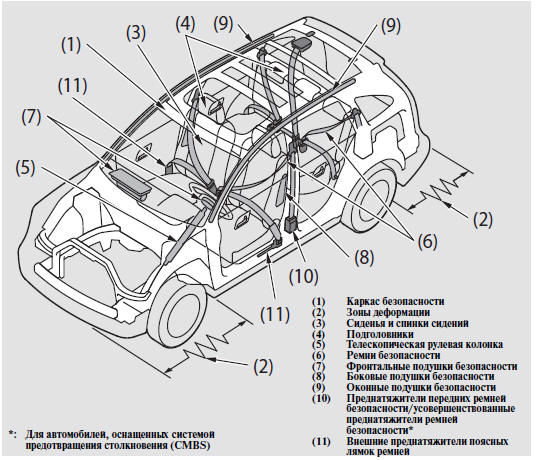 (1)
(3)
(4)
(9)
(9)
(11)
(7)
(5)
(2)
(6)
(8)
(10)
(11)
(2)

(1) Каркас безопасности
(2) Зоны деформации
(3) Сиденья и спинки сидений
(4) Подголовники
(5) Телескопическая рулевая колонка
(6) Ремни безопасности
(7) Фронтальные подушки безопасности
(8) Боковые подушки безопасности
(9) Оконные подушки безопасности
(10) Преднатяжители передних ремней безопасности/усовершенствованные преднатяжители ремней безопасности*
(11) Внешние преднатяжители поясных лямок ремней

*: Для автомобилей, оснащенных системой предотвращения столкновения (CMBS)